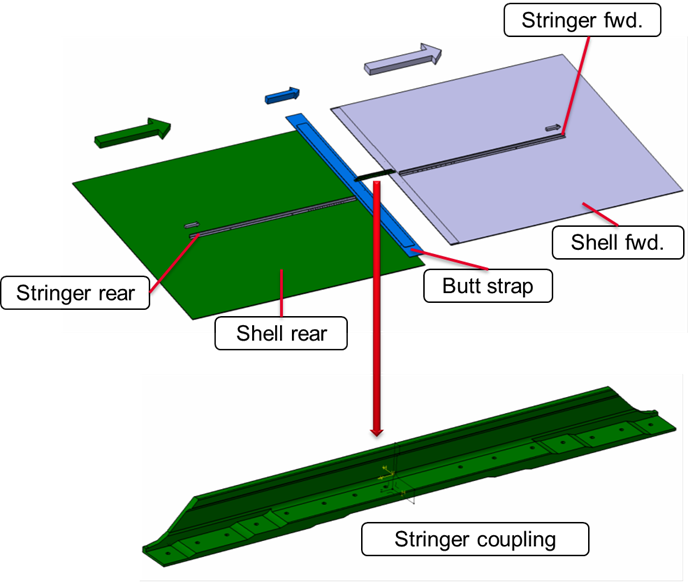 Stringer fwd.

Shell fwd.

Butt strap

Stringer rear

Shell rear

Stringer coupling